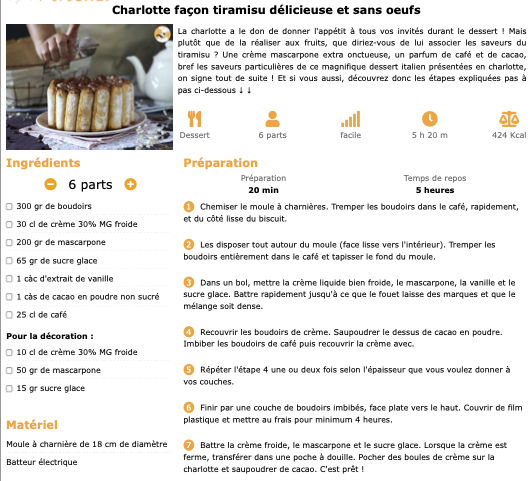 Charlotte façon tiramisu délicieuse et sans oeufs

La charlotte a le don de donner l'appétit à tous vos invités durant le dessert ! Mais plutôt que de la réaliser aux fruits, que diriez-vous de lui associer les saveurs du tiramisu ? Une crème mascarpone extra onctueuse, un parfum de café et de cacao, bref les saveurs particulières de ce magnifique dessert italien présentées en charlotte, on signe tout de suite ! Et si vous aussi, découvrez donc les étapes expliquées pas à pas ci-dessous ↓ ↓

Dessert
6 parts
facile
5 h 20 m
424 Kcal

Ingrédients

6 parts

300 gr de boudoirs
30 cl de crème 30% MG froide
200 gr de mascarpone
65 gr de sucre glace
1 càc d'extrait de vanille
1 càs de cacao en poudre non sucré
25 cl de café

Pour la décoration :
10 cl de crème 30% MG froide
50 gr de mascarpone
15 gr sucre glace

Matériel

Moule à charnière de 18 cm de diamètre
Batteur électrique

Préparation

Préparation
20 min

Temps de repos
5 heures

1 Chemiser le moule à charnières. Tremper les boudoirs dans le café, rapidement, et du côté lisse du biscuit.

2 Les disposer tout autour du moule (face lisse vers l'intérieur). Tremper les boudoirs entièrement dans le café et tapisser le fond du moule.

3 Dans un bol, mettre la crème liquide bien froide, le mascarpone, la vanille et le sucre glace. Battre rapidement jusqu'à ce que le fouet laisse des marques et que le mélange soit dense.

4 Recouvrir les boudoirs de crème. Saupoudrer le dessus de cacao en poudre. Imbiber les boudoirs de café puis recouvrir la crème avec.

5 Répéter l'étape 4 une ou deux fois selon l'épaisseur que vous voulez donner à vos couches.

6 Finir par une couche de boudoirs imbibés, face plate vers le haut. Couvrir de film plastique et mettre au frais pour minimum 4 heures.

7 Battre la crème froide, le mascarpone et le sucre glace. Lorsque la crème est ferme, transférer dans une poche à douille. Pocher des boules de crème sur la charlotte et saupoudrer de cacao. C'est prêt !